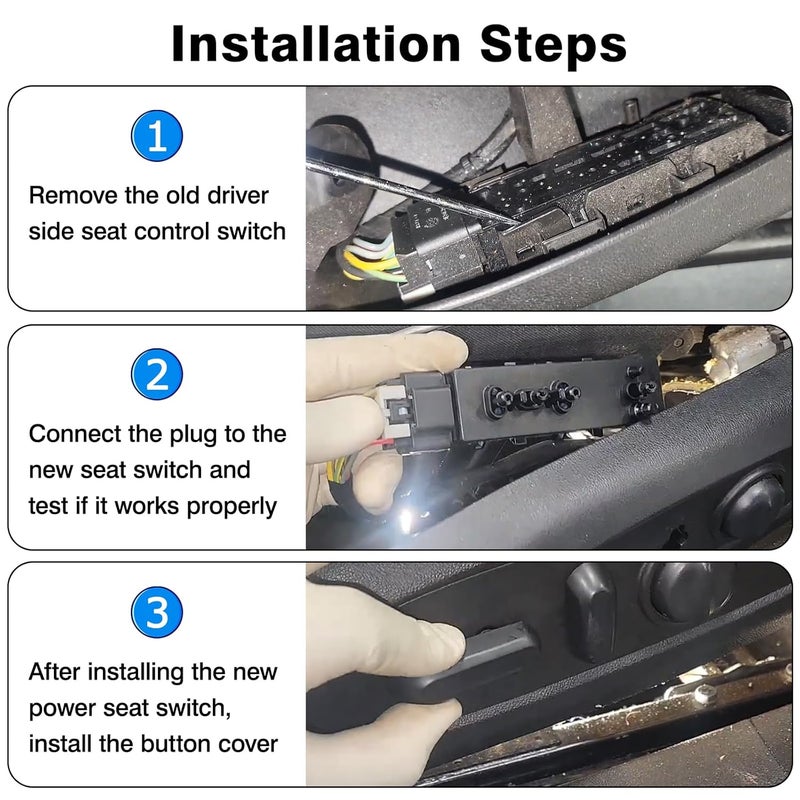 Installation Steps

1

Remove the old driver side seat control switch

2

Connect the plug to the new seat switch and test if it works properly

3

After installing the new power seat switch, install the button cover